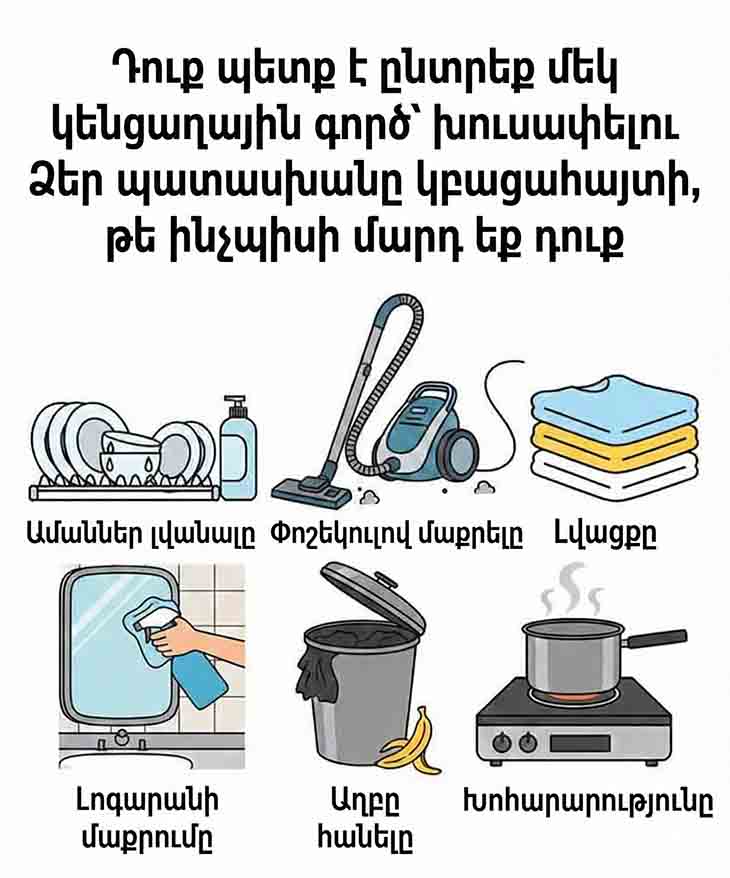 Դուք պետք է ընտրեք մեկ կենցաղային գործ՝ խուսափելու Ձեր պատասխանը կբացահայտի, թե ինչպիսի մարդ եք դուք

Ամաններ լվանալը

Փոշեկուլով մաքրելը

Լվացքը

Լոգարանի մաքրումը

Աղբը հանելը

Խոհարարությունը