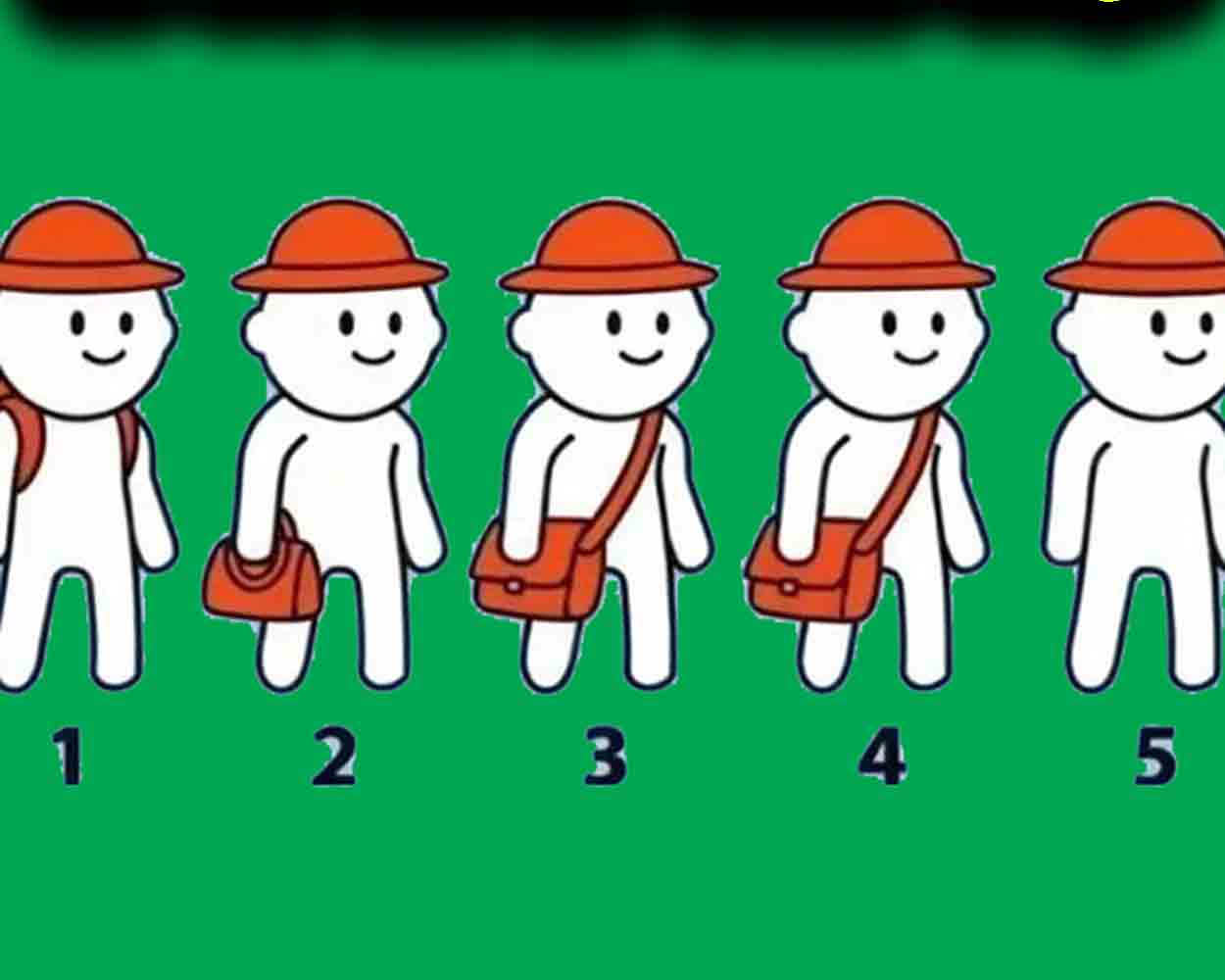 1 2 3 4 5